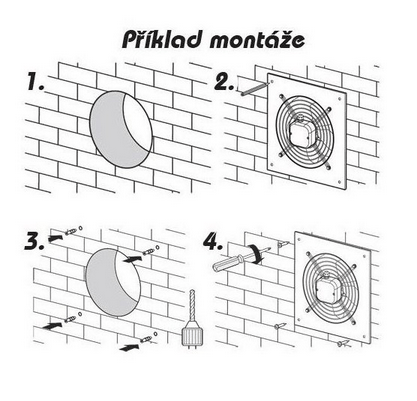 Příklad montáže

1.

2.

3.

4.